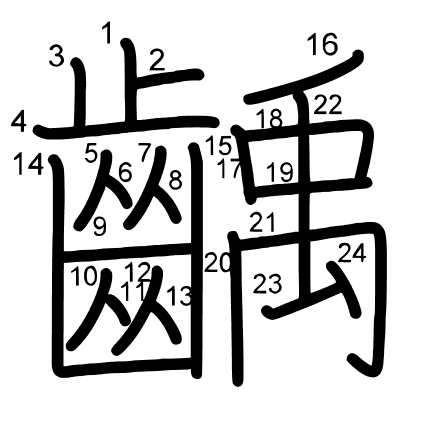 齲

1 2 3 4 5 6 7 8 9 10 11 12 13 14 15 16 17 18 19 20 21 22 23 24