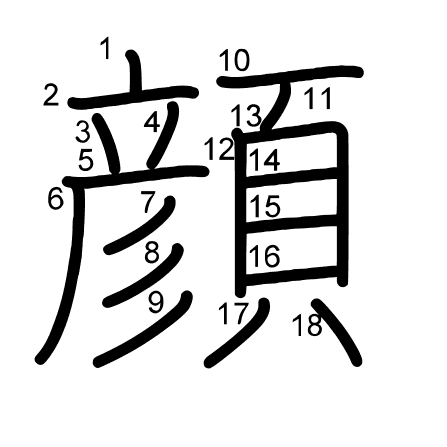 顔
1 2 3 4 5 6 7 8 9 10 11 12 13 14 15 16 17 18