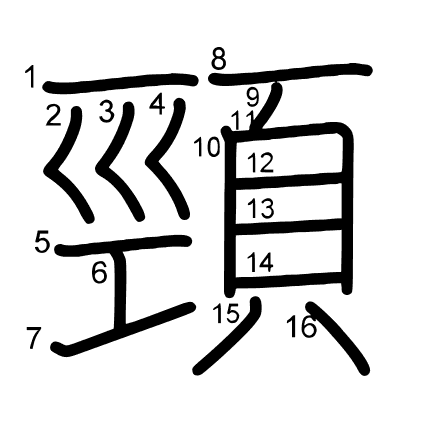 頸

1 2 3 4 5 6 7 8 9 10 11 12 13 14 15 16