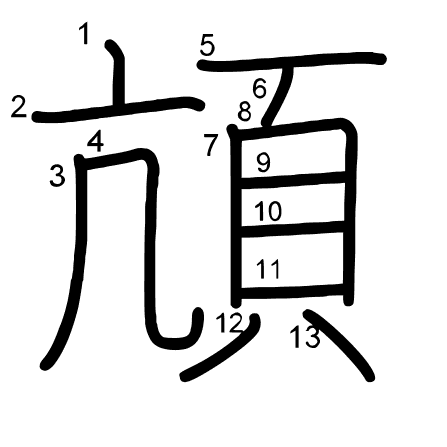 頏
1 2 3 4 5 6 7 8 9 10 11 12 13