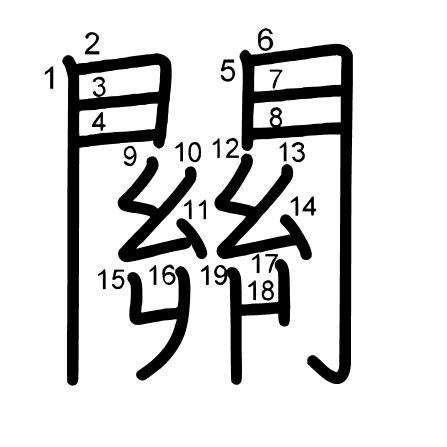 關

1 2 3 4 5 6 7 8 9 10 11 12 13 14 15 16 17 18 19