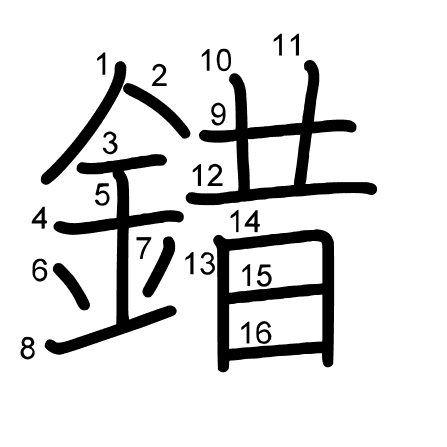 錯

1 2 3 4 5 6 7 8 9 10 11 12 13 14 15 16