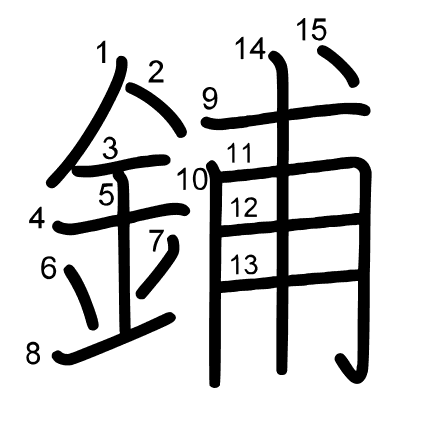 鋪
1 2 3 4 5 6 7 8 9 10 11 12 13 14 15