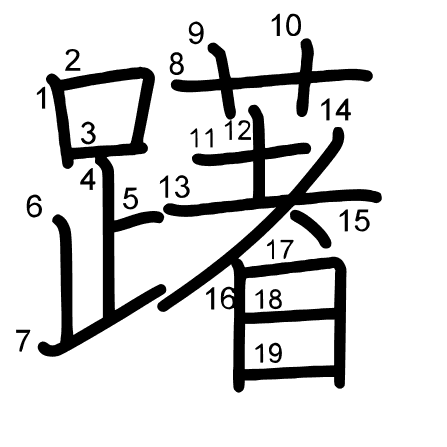 躇
1 2 3 4 5 6 7 8 9 10 11 12 13 14 15 16 17 18 19