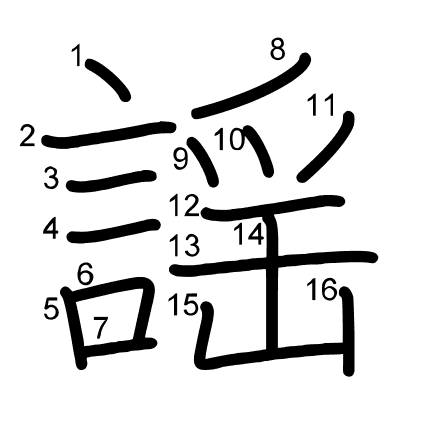 謡
1
2
3
4
5
6
7
8
9
10
11
12
13
14
15
16