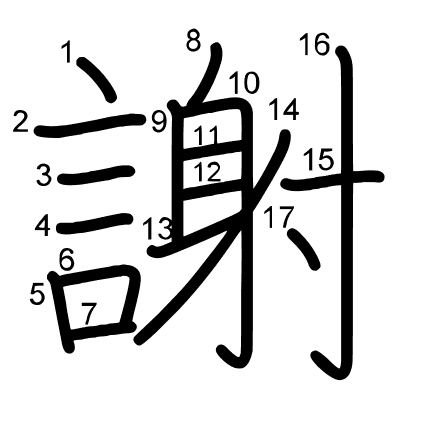 謝
1 2 3 4 5 6 7 8 9 10 11 12 13 14 15 16 17