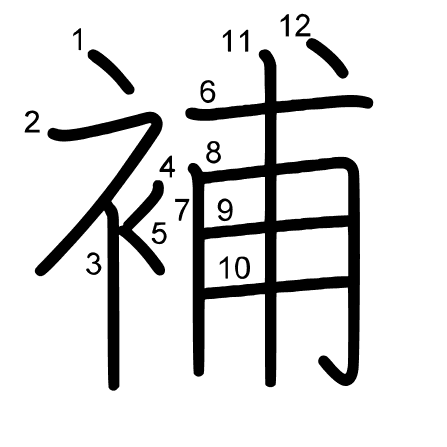 補
1
2
3
4
5
6
7
8
9
10
11
12