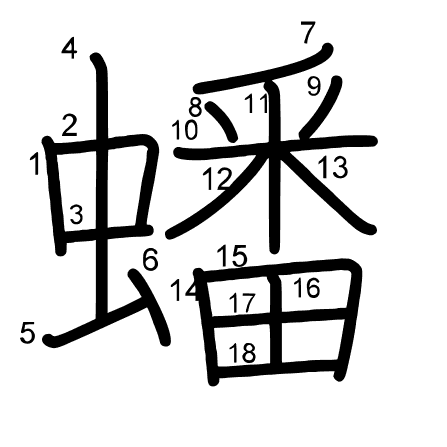 蟠
1 2 3 4 5 6 7 8 9 10 11 12 13 14 15 16 17 18