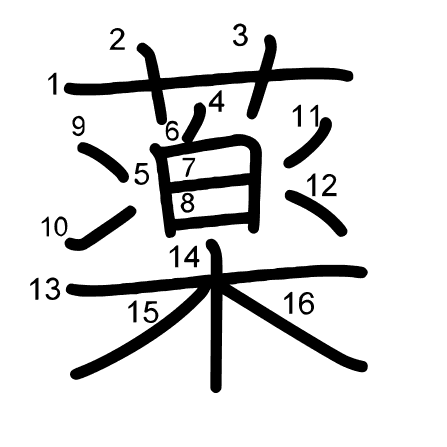 薬
1 2 3 4 5 6 7 8 9 10 11 12 13 14 15 16