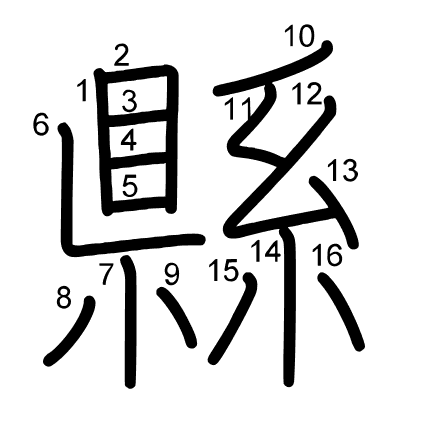 縣

1 2 3 4 5 6 7 8 9 10 11 12 13 14 15 16