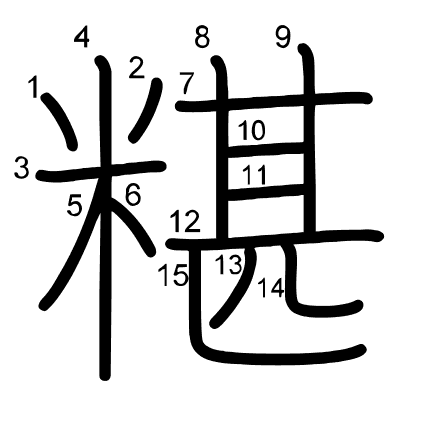 糂

4 8 9
1 2 7
10
3 11
5 6
12
15 13
14