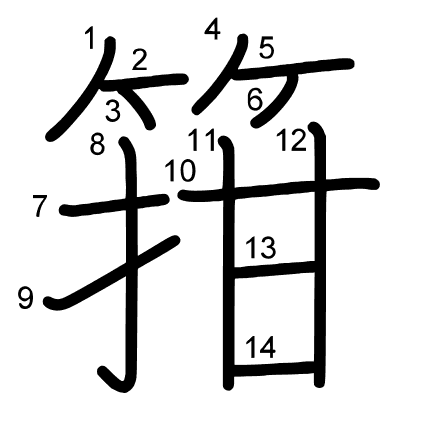 箝
1 2 3 4 5 6 7 8 9 10 11 12 13 14