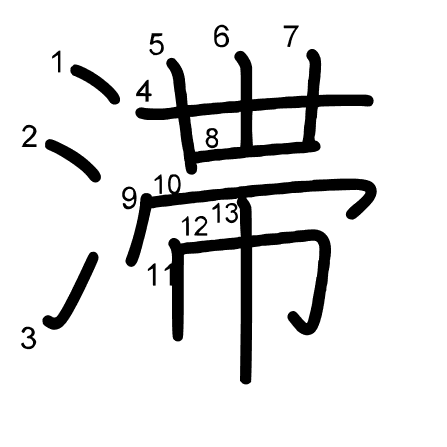 滞
1
2
3
4
5
6
7
8
9
10
11
12
13