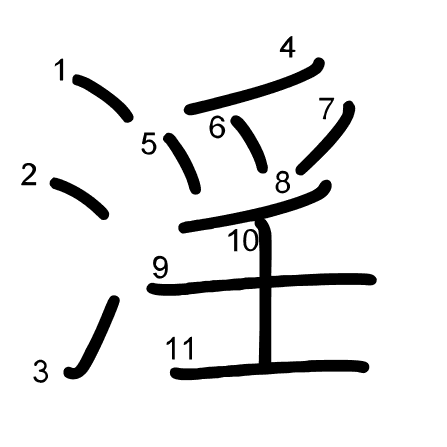 淫
1 2 3 4 5 6 7 8 9 10 11