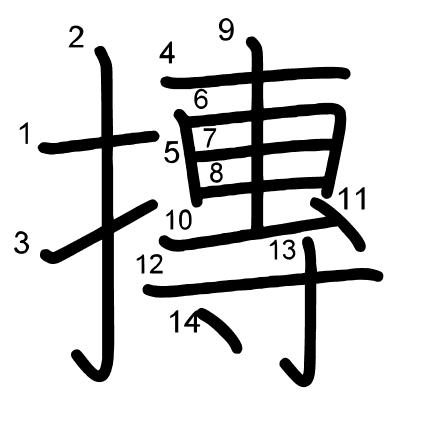 摶

2
9
4
6
1
7
5
8
11
10
3
13
12
14