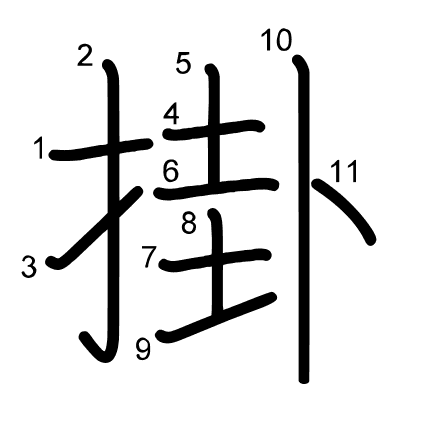 掛
1 2 3 4 5 6 7 8 9 10 11