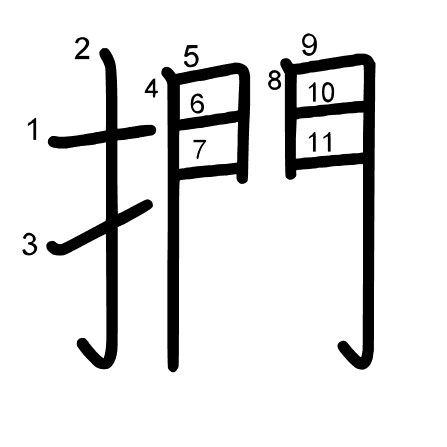 捫

1 2 3 4 5 6 7 8 9 10 11