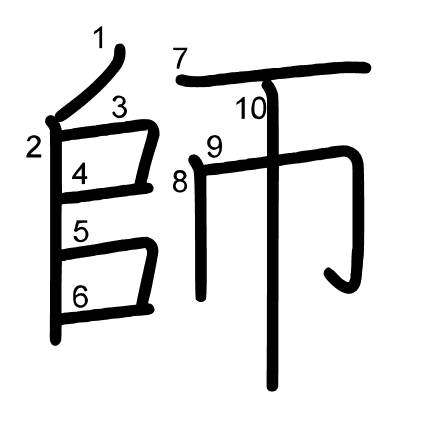 師
1 2 3 4 5 6 7 8 9 10