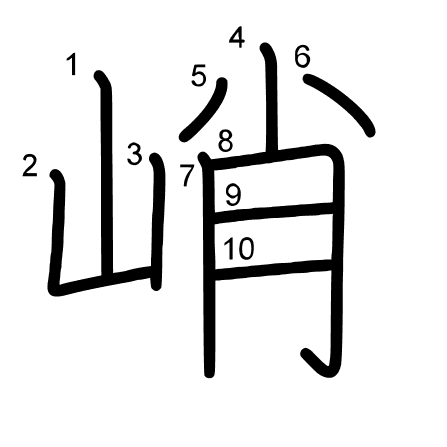 峭
1 2 3 4 5 6 7 8 9 10