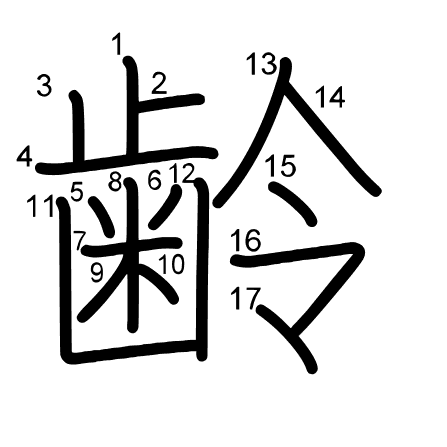 齢

1 2 3 4 5 6 7 8 9 10 11 12 13 14 15 16 17