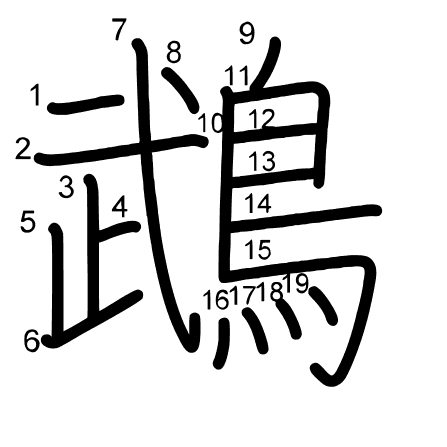 鵡
1 2 3 4 5 6 7 8 9 10 11 12 13 14 15 16 17 18 19