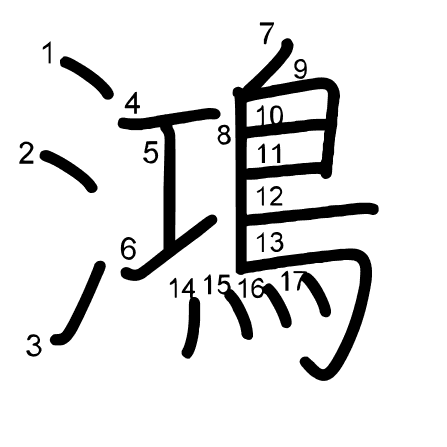 鴻
1
2
3
4
5
6
7
8
9
10
11
12
13
14
15
16
17