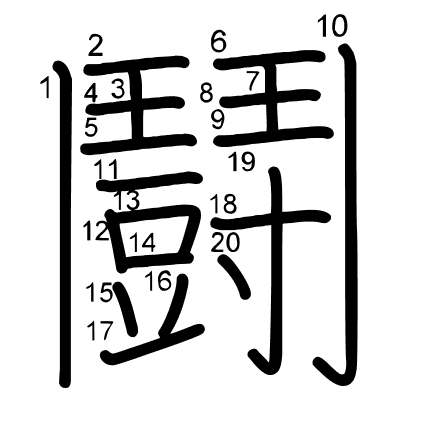 鬪

1 2 3 4 5 6 7 8 9 10 11 12 13 14 15 16 17 18 19 20