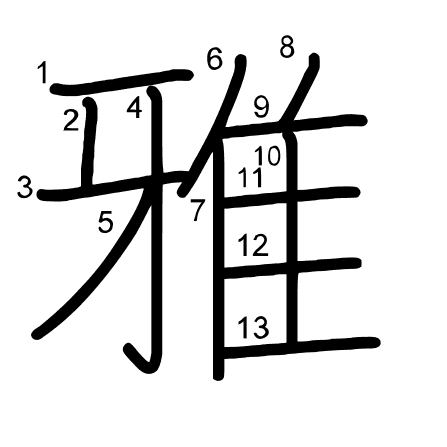 雅
1
2
3
4
5
6
7
8
9
10
11
12
13