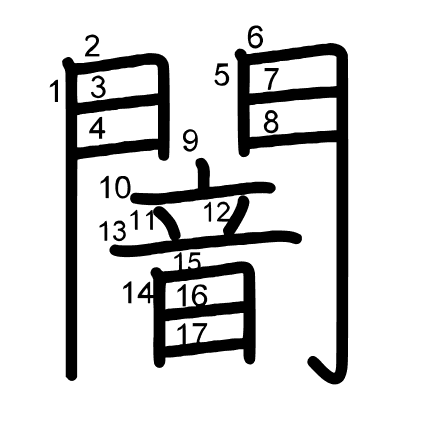 闇
1 2 3 4 5 6 7 8 9 10 11 12 13 14 15 16 17