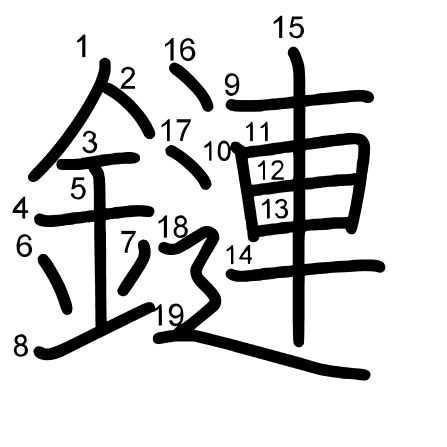 鏈

1 2 3 4 5 6 7 8 9 10 11 12 13 14 15 16 17 18 19