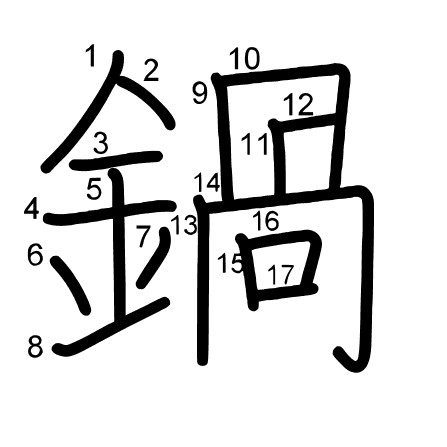 鍋

1 2 3 4 5 6 7 8 9 10 11 12 13 14 15 16 17