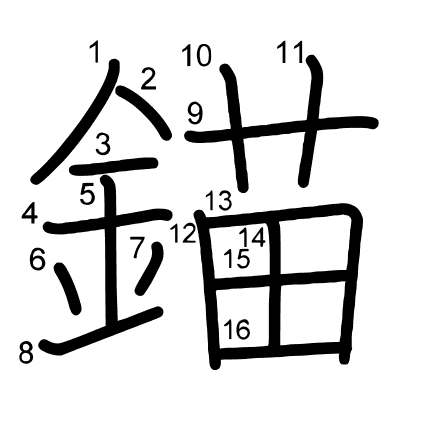 錨
1 2 3 4 5 6 7 8 9 10 11 12 13 14 15 16