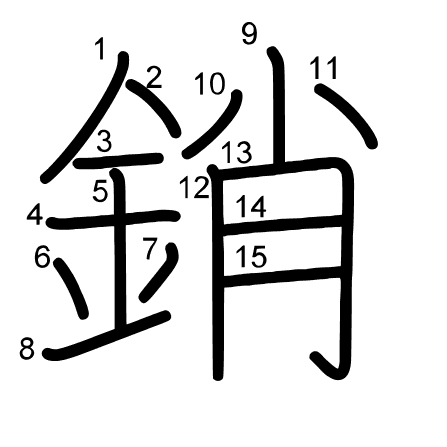 銷
1
2
3
4
5
6
7
8
9
10
11
12
13
14
15