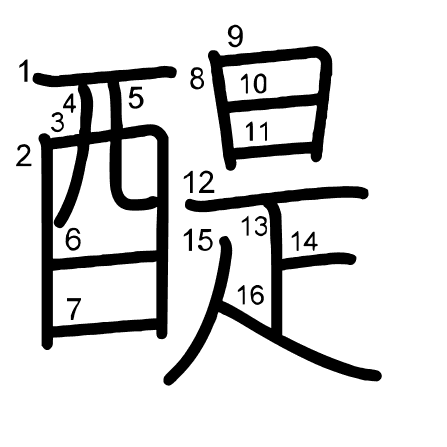 醍

1
2
3
4
5
6
7
8
9
10
11
12
13
14
15
16