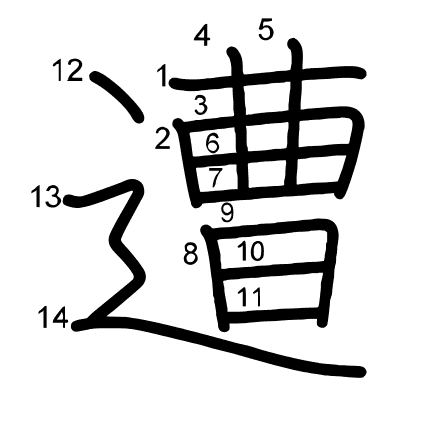 遭

4 5
12 1
3
2 6
7
13 9
8 10
11
14