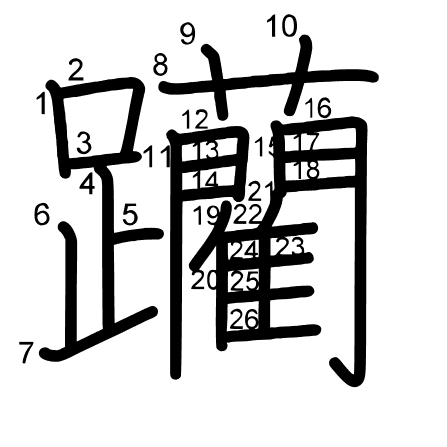 躪
1 2 3 4 5 6 7 8 9 10 11 12 13 14 15 16 17 18 19 20 21 22 23 24 25 26