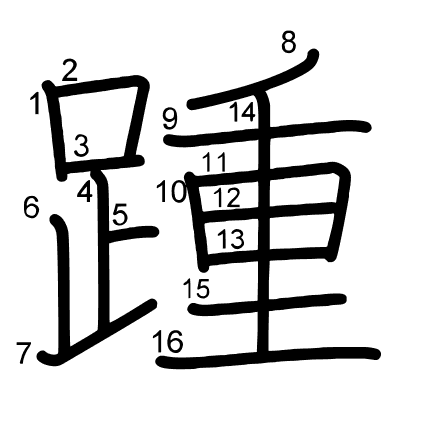 踵

1 2 3 4 5 6 7 8 9 10 11 12 13 14 15 16