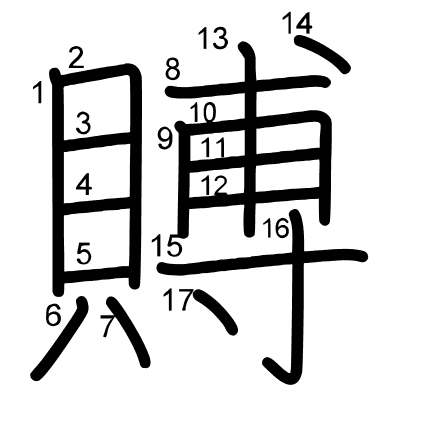 賻
1 2 3 4 5 6 7 8 9 10 11 12 13 14 15 16 17