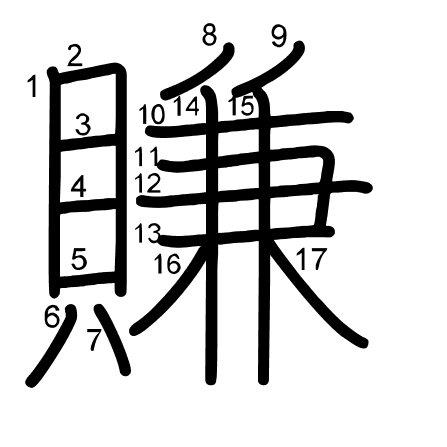 賺

1
2
3
4
5
6
7
8
9
10
11
12
13
14
15
16
17