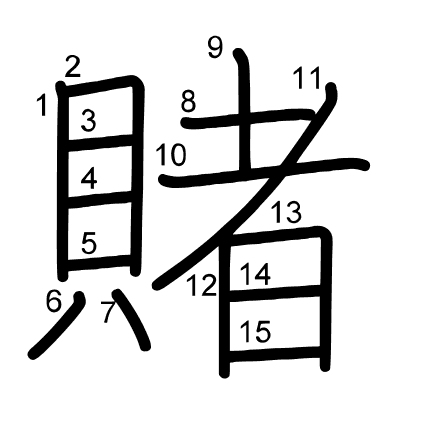 賭
1 2 3 4 5 6 7 8 9 10 11 12 13 14 15