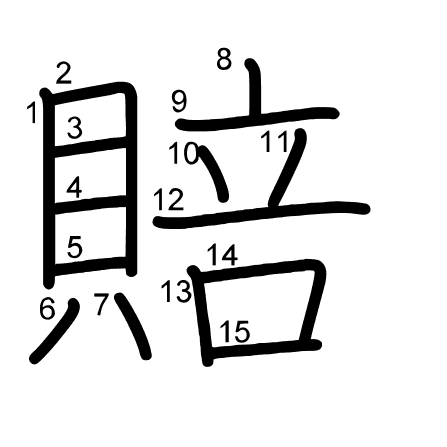 賠

1 2 3 4 5 6 7 8 9 10 11 12 13 14 15