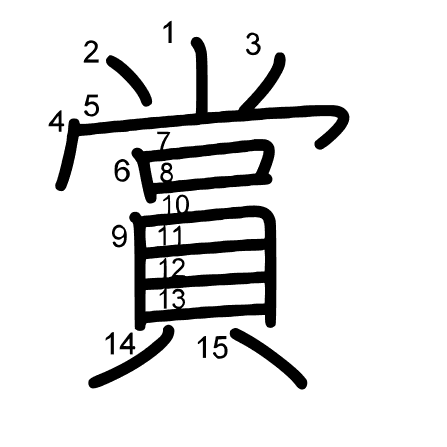 賞

1 2 3 4 5 6 7 8 9 10 11 12 13 14 15