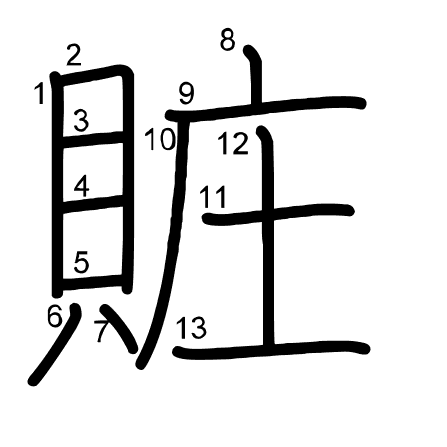 賍
1 2 3 4 5 6 7 8 9 10 11 12 13