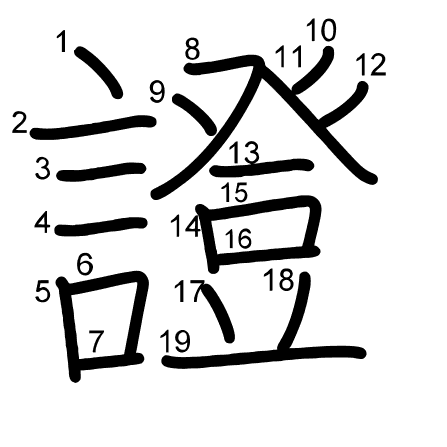 證
1
2
3
4
5
6
7
8
9
10
11
12
13
14
15
16
17
18
19