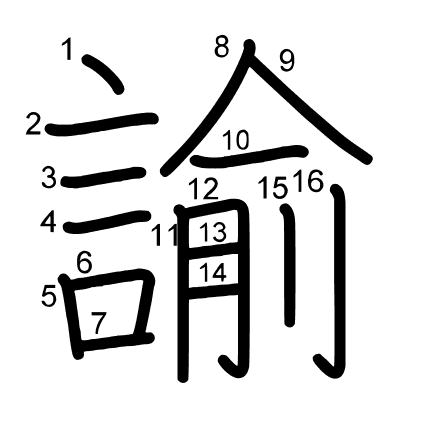 諭
1
2
3
4
5
6
7
8
9
10
11
12
13
14
15
16