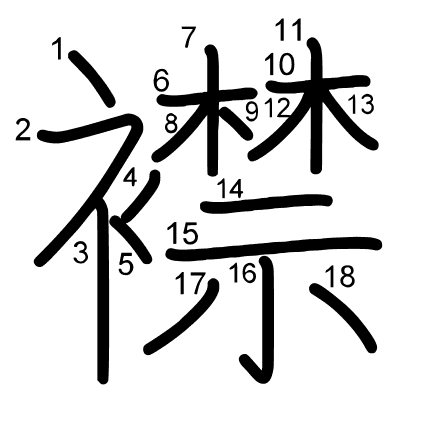 襟

1 2 3 4 5 6 7 8 9 10 11 12 13 14 15 16 17 18