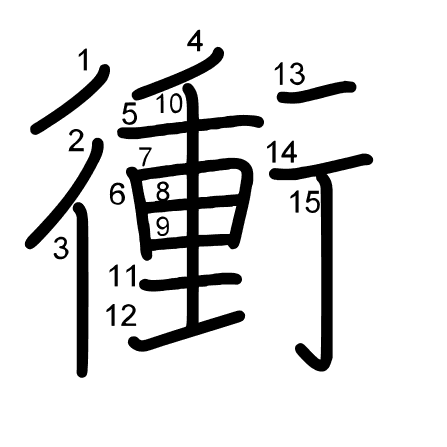 衝

1 2 3 4 5 6 7 8 9 10 11 12 13 14 15