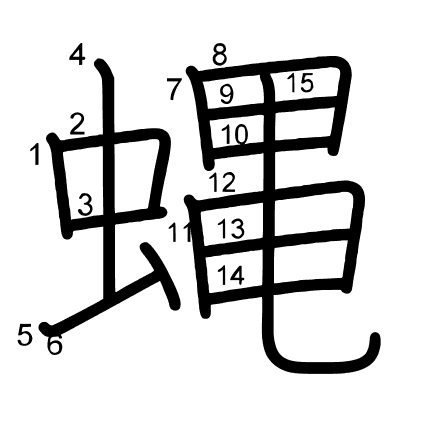 蝿
1 2 3 4 5 6 7 8 9 10 11 12 13 14 15