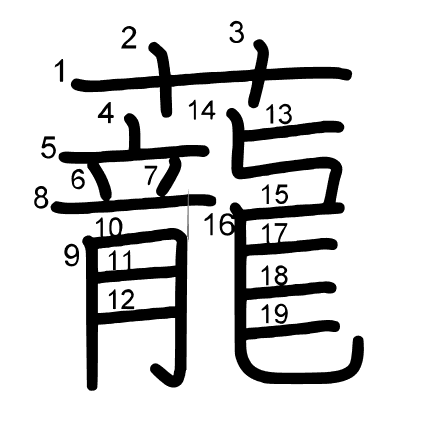 蘢

1 2 3 4 5 6 7 8 9 10 11 12 13 14 15 16 17 18 19