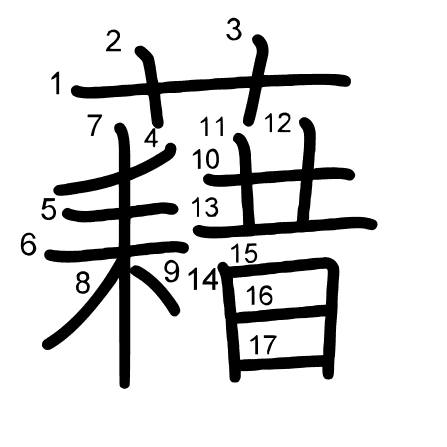 藉

1 2 3 4 5 6 7 8 9 10 11 12 13 14 15 16 17